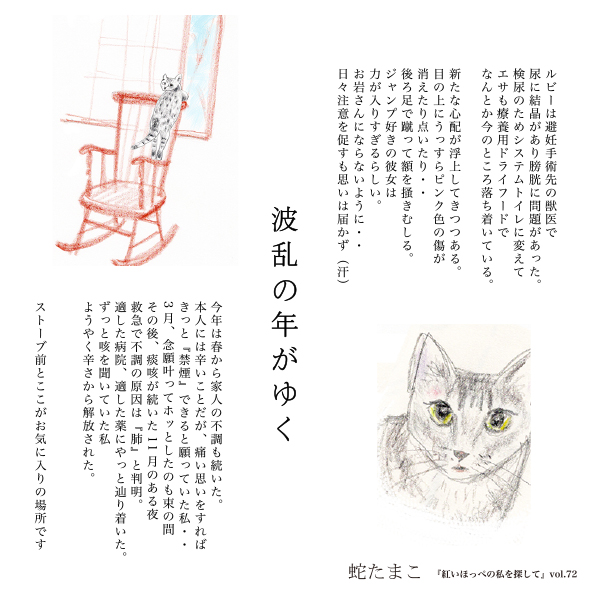 ルビーは避妊手術先の獣医で
尿に結晶があり膀胱に問題があった。
検尿のためシステムトイレに変えて
エサも療養用ドライフードで
なんとか今のところ落ち着いている。

新たな心配が浮上してきつつある。
目の上にうっすらピンク色の傷が
消えたり点いたり・・
後ろ足で蹴って額を掻きむしる。
ジャンプ好きの彼女は
力が入りすぎるらしい。
お岩さんにならないように・・
日々注意を促すも思いは届かず（汗）

波乱の年がゆく

今年は春から家人の不調も続いた。
本人には辛いことだが、痛い思いをすれば
きっと『禁煙』できると願っていた私・・
3月、念願叶ってホッとしたのも束の間
その後、痰咳が続いた11月のある夜
救急で不調の原因は『肺』と判明。
適した病院、適した薬にやっと辿り着いた。
ずっと咳を聞いていた私
ようやく辛さから解放された。

ストーブ前とここがお気に入りの場所です

蛇たまこ　『紅いほっぺの私を探して』vol.72